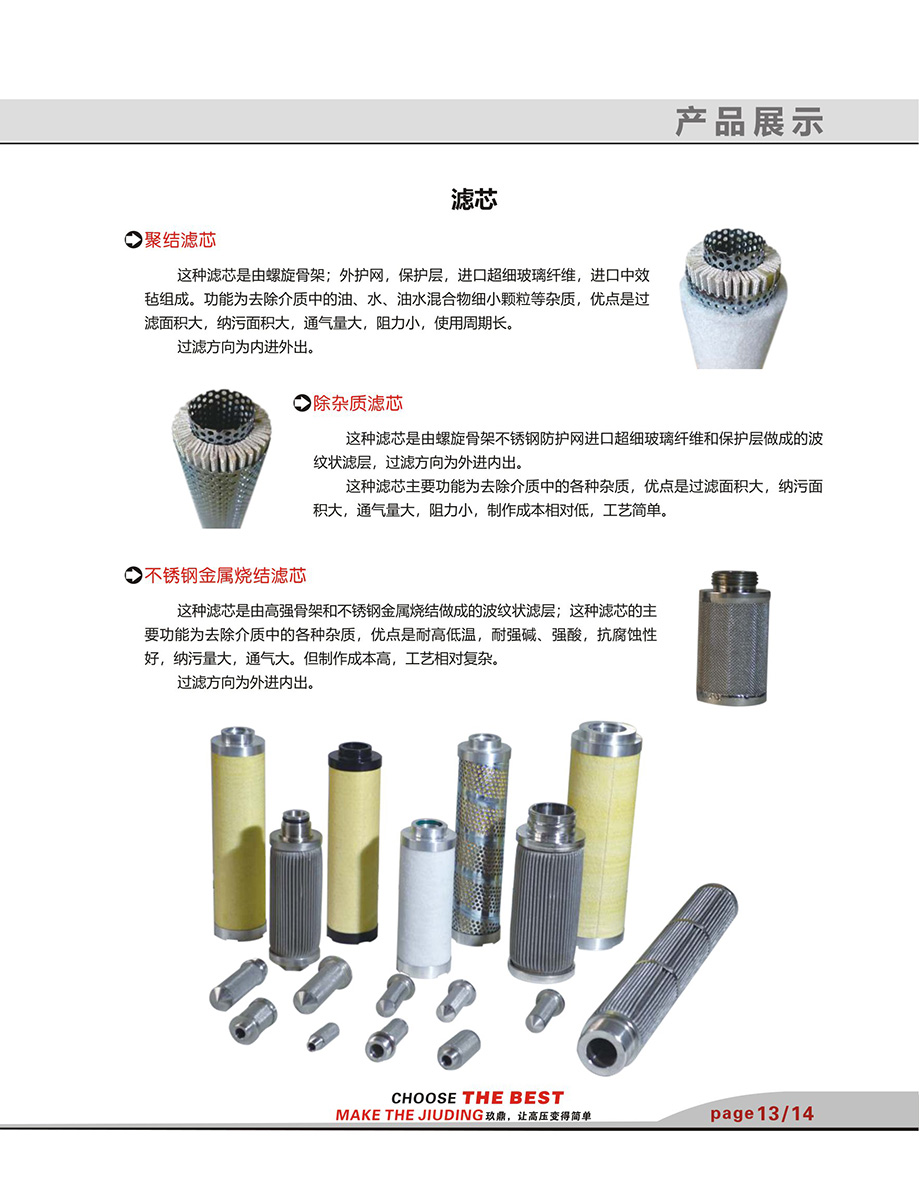 产品展示

滤芯

聚结滤芯

这种滤芯是由螺旋骨架；外护网，保护层，进口超细玻璃纤维，进口中效毡组成。功能为去除介质中的油、水、油水混合物细小颗粒等杂质，优点是过滤面积大，纳污面积大，通气量大，阻力小，使用周期长。

过滤方向为内进外出。

除杂质滤芯

这种滤芯是由螺旋骨架不锈钢防护网进口超细玻璃纤维和保护层做成的波纹状滤层，过滤方向为外进内出。

这种滤芯主要功能为去除介质中的各种杂质，优点是过滤面积大，纳污面积大，通气量大，阻力小，制作成本相对低，工艺简单。

不锈钢金属烧结滤芯

这种滤芯是由高强骨架和不锈钢金属烧结做成的波纹状滤层；这种滤芯的主要功能为去除介质中的各种杂质，优点是耐高低温，耐强碱、强酸，抗腐蚀性好，纳污量大，通气大。但制作成本高，工艺相对复杂。

过滤方向为外进内出。

CHOOSE THE BEST
MAKE THE JIUDING 玖鼎，让高压变得简单

page 13/14